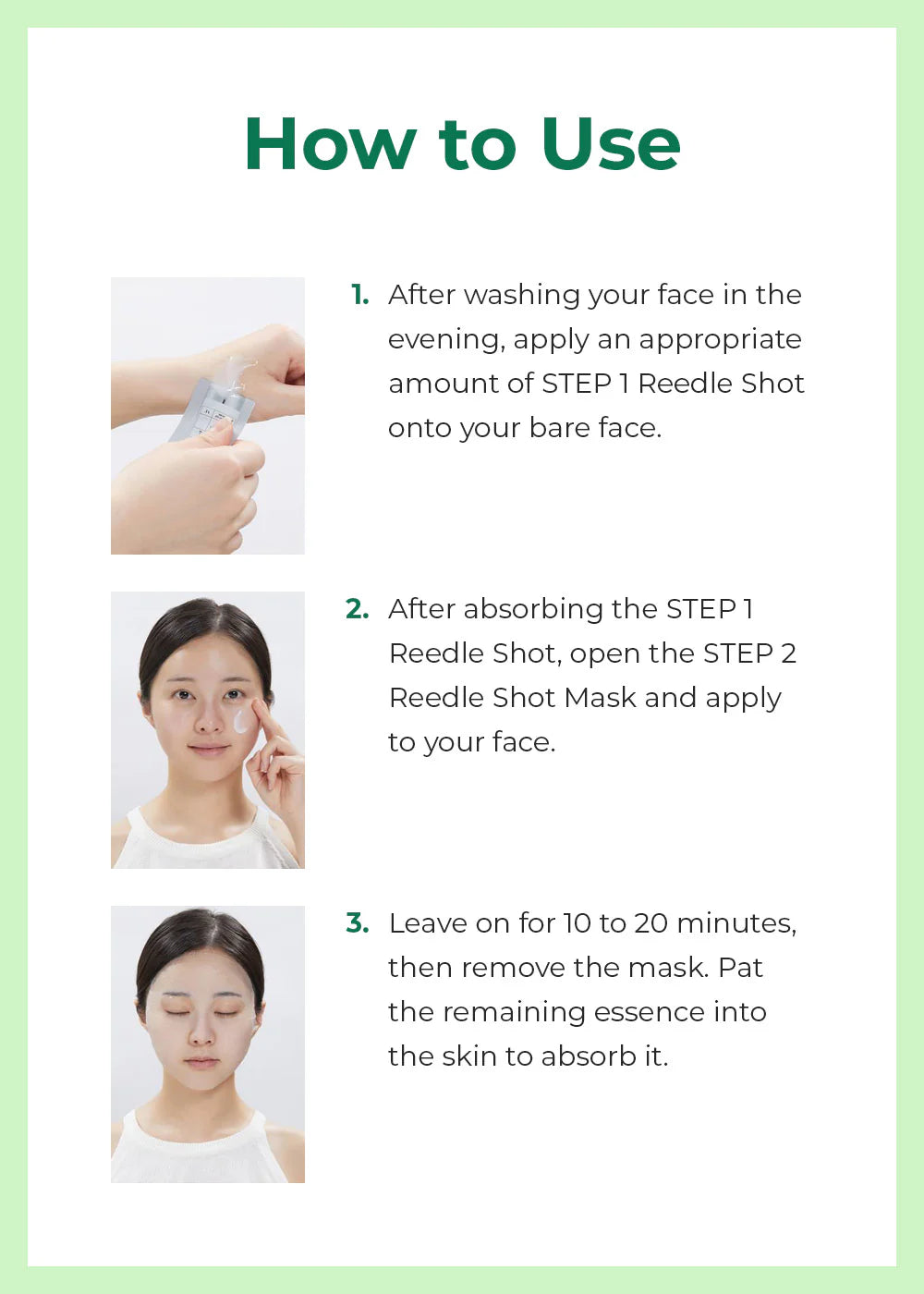 How to Use

1. After washing your face in the evening, apply an appropriate amount of STEP 1 Reedle Shot onto your bare face.

2. After absorbing the STEP 1 Reedle Shot, open the STEP 2 Reedle Shot Mask and apply to your face.

3. Leave on for 10 to 20 minutes, then remove the mask. Pat the remaining essence into the skin to absorb it.